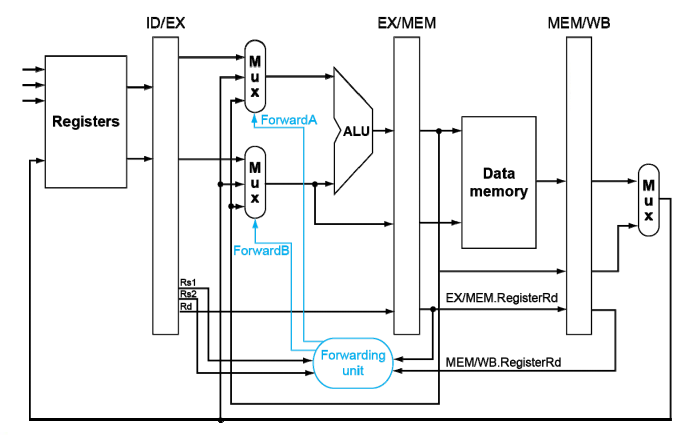 ID/EX

EX/MEM

MEM/WB

Registers

Mux

ForwardA

ALU

Mux

Data memory

Mux

ForwardB

Rs1
Rs2
Rd

EX/MEM.RegisterRd

Forwarding unit

MEM/WB.RegisterRd